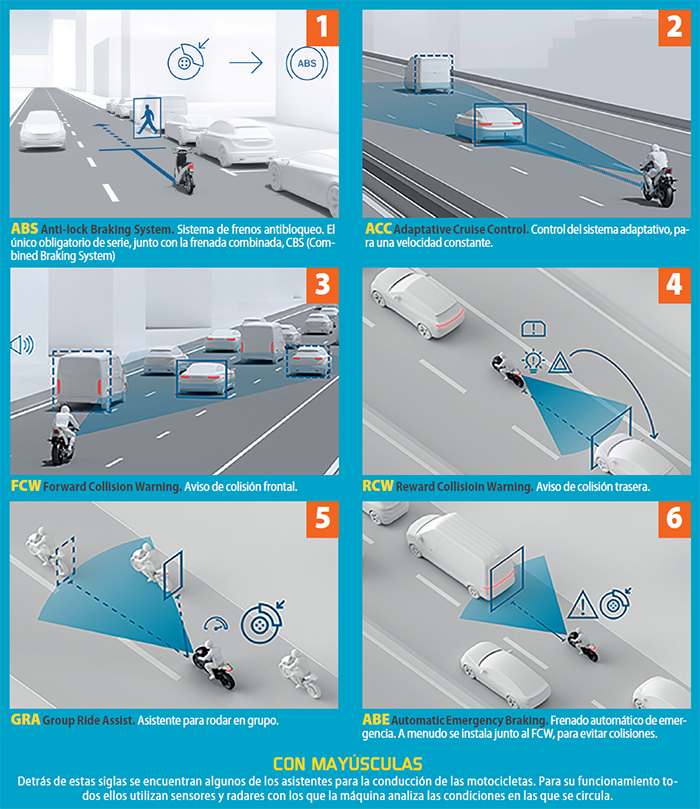 1

ABS

ABS Anti-lock Braking System. Sistema de frenos antibloqueo. El único obligatorio de serie, junto con la frenada combinada, CBS (Combined Braking System)

2

ACC Adaptative Cruise Control. Control del sistema adaptativo, para una velocidad constante.

3

FCW Forward Collision Warning. Aviso de colisión frontal.

4

RCW Reward Collisioin Warning. Aviso de colisión trasera.

5

GRA Group Ride Assist. Asistente para rodar en grupo.

6

ABE Automatic Emergency Braking. Frenado automático de emergencia. A menudo se instala junto al FCW, para evitar colisiones.

CON MAYÚSCULAS

Detrás de estas siglas se encuentran algunos de los asistentes para la conducción de las motocicletas. Para su funcionamiento todos ellos utilizan sensores y radares con los que la máquina analiza las condiciones en las que se circula.